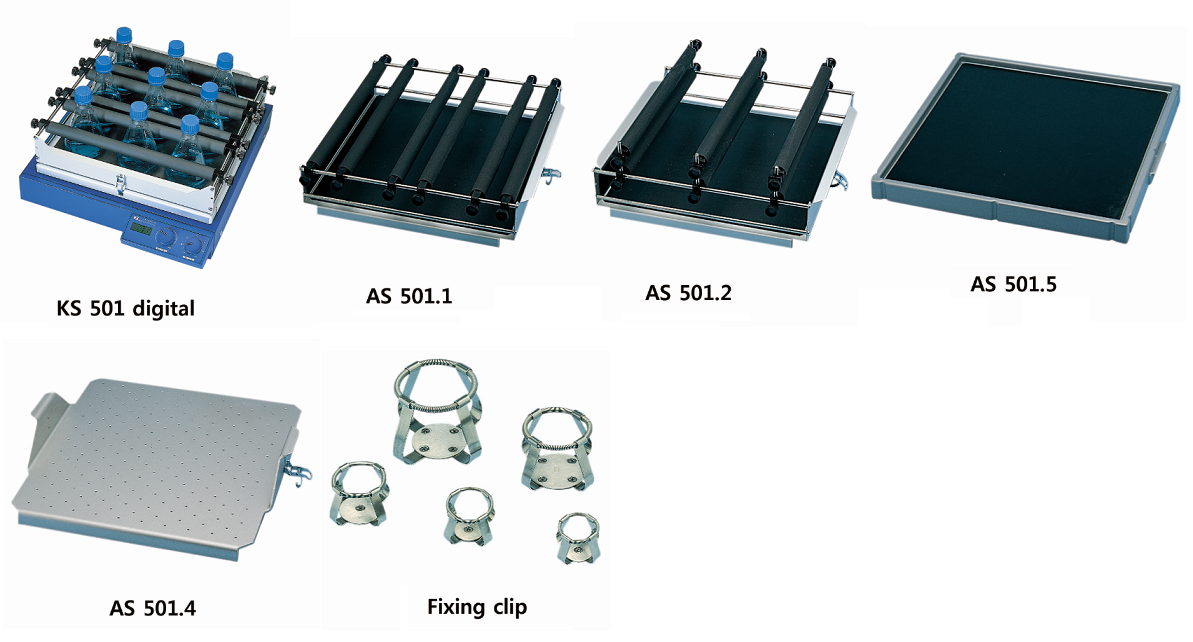 KS 501 digital

AS 501.1

AS 501.2

AS 501.5

AS 501.4

Fixing clip